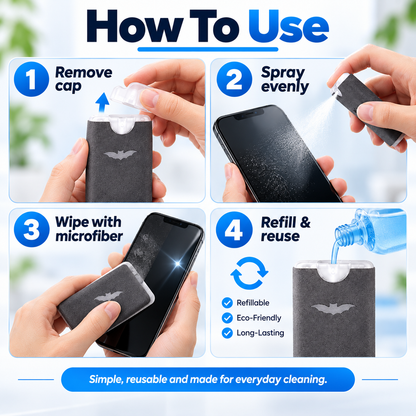 How To Use

1 Remove cap

2 Spray evenly

3 Wipe with microfiber

4 Refill & reuse

Refillable
Eco-Friendly
Long-Lasting

Simple, reusable and made for everyday cleaning.